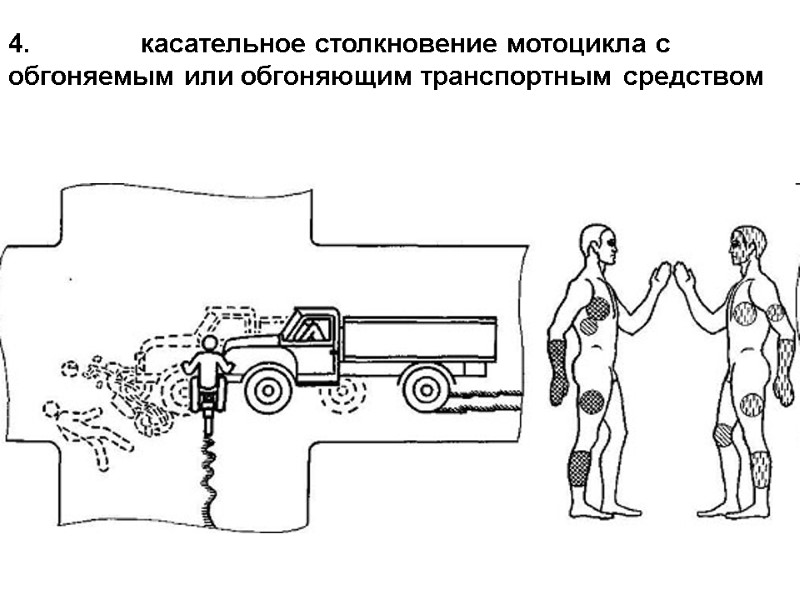 4. касательное столкновение мотоцикла с обгоняемым или обгоняющим транспортным средством